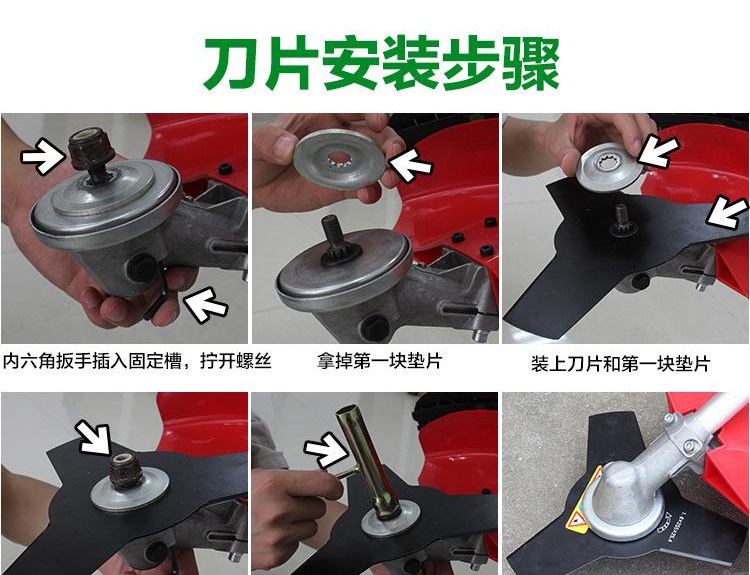 刀片安装步骤

内六角扳手插入固定槽，拧开螺丝

拿掉第一块垫片

装上刀片和第一块垫片