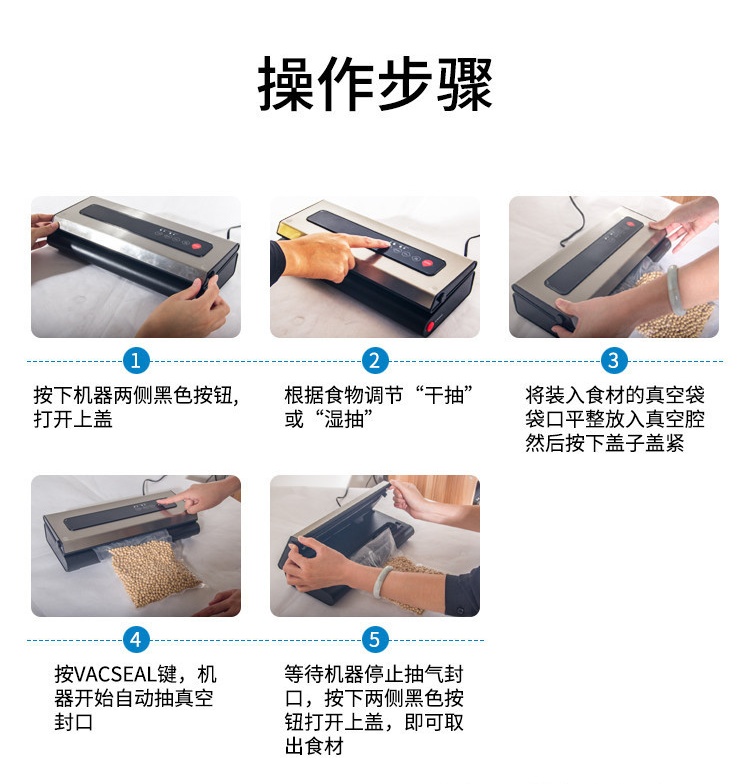 操作步骤

1
按下机器两侧黑色按钮,打开上盖

2
根据食物调节“干抽”或“湿抽”

3
将装入食材的真空袋袋口平整放入真空腔然后按下盖子盖紧

4
按VACSEAL键，机器开始自动抽真空封口

5
等待机器停止抽气封口，按下两侧黑色按钮打开上盖，即可取出食材