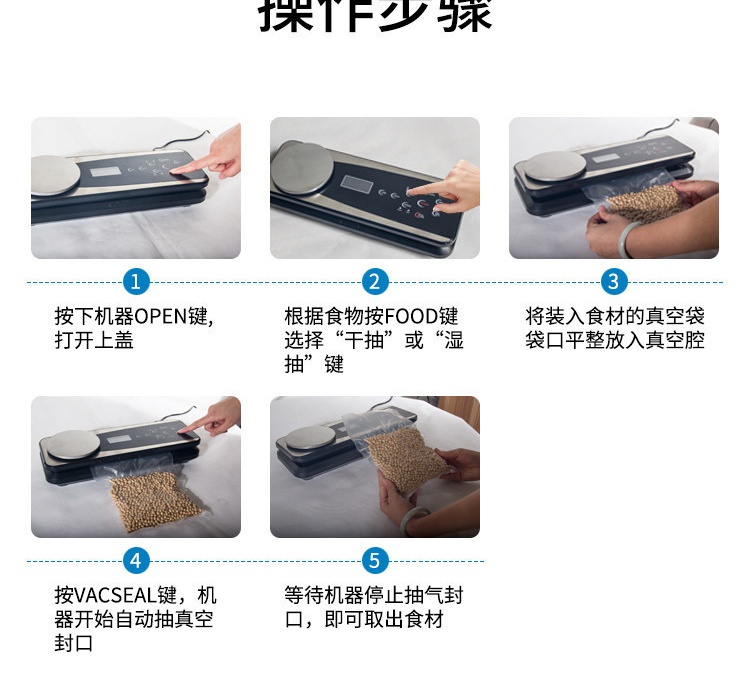 操作步骤

1

按下机器OPEN键，打开上盖

2

根据食物按FOOD键选择“干抽”或“湿抽”键

3

将装入食材的真空袋袋口平整放入真空腔

4

按VACSEAL键，机器开始自动抽真空封口

5

等待机器停止抽气封口，即可取出食材