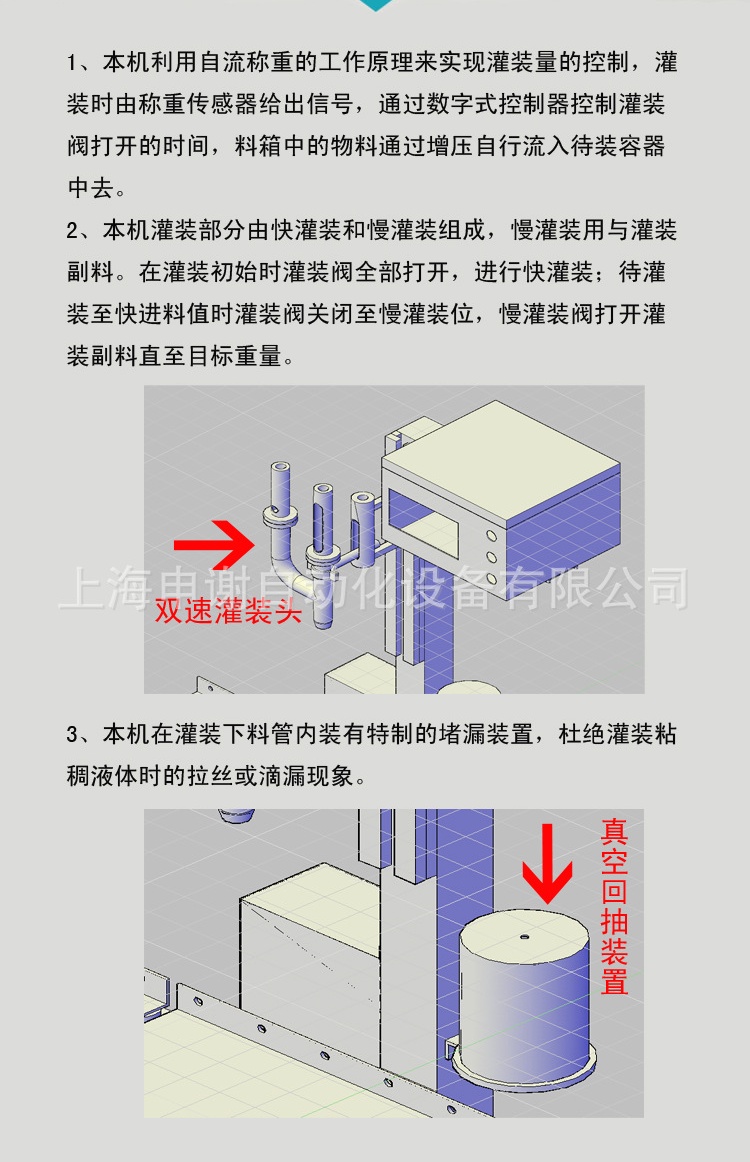 1、本机利用自流称重的工作原理来实现灌装量的控制，灌装时由称重传感器给出信号，通过数字式控制器控制灌装阀打开的时间，料箱中的物料通过增压自行流入待装容器中去。

2、本机灌装部分由快灌装和慢灌装组成，慢灌装用与灌装副料。在灌装初始时灌装阀全部打开，进行快灌装；待灌装至快进料值时灌装阀关闭至慢灌装位，慢灌装阀打开灌装副料直至目标重量。

上海申谢自动化设备有限公司

双速灌装头

3、本机在灌装下料管内装有特制的堵漏装置，杜绝灌装粘稠液体时的拉丝或滴漏现象。

真空回抽装置