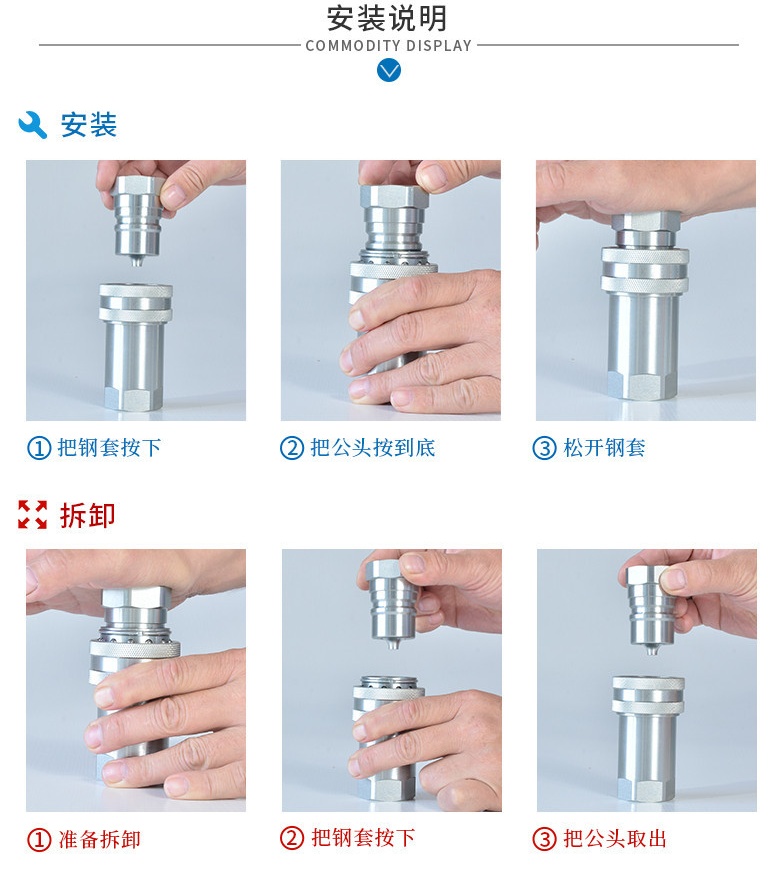 安装说明
COMMODITY DISPLAY

安装

① 把钢套按下

② 把公头按到底

③ 松开钢套

拆卸

① 准备拆卸

② 把钢套按下

③ 把公头取出